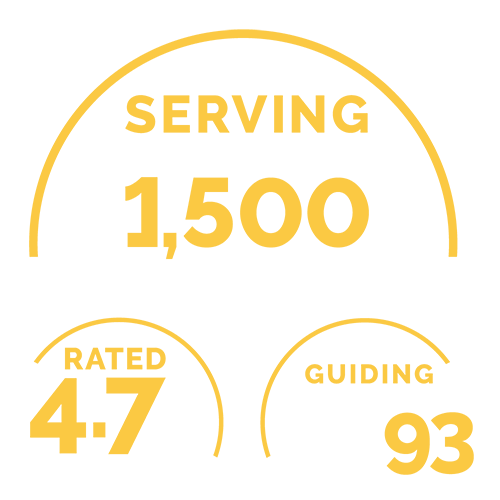 SERVING

1,500

RATED

4.7

GUIDING

93