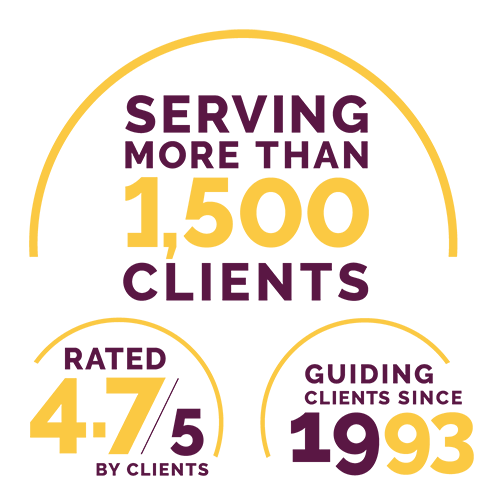 SERVING MORE THAN 1,500 CLIENTS

RATED 4.7/5 BY CLIENTS

GUIDING CLIENTS SINCE 1993